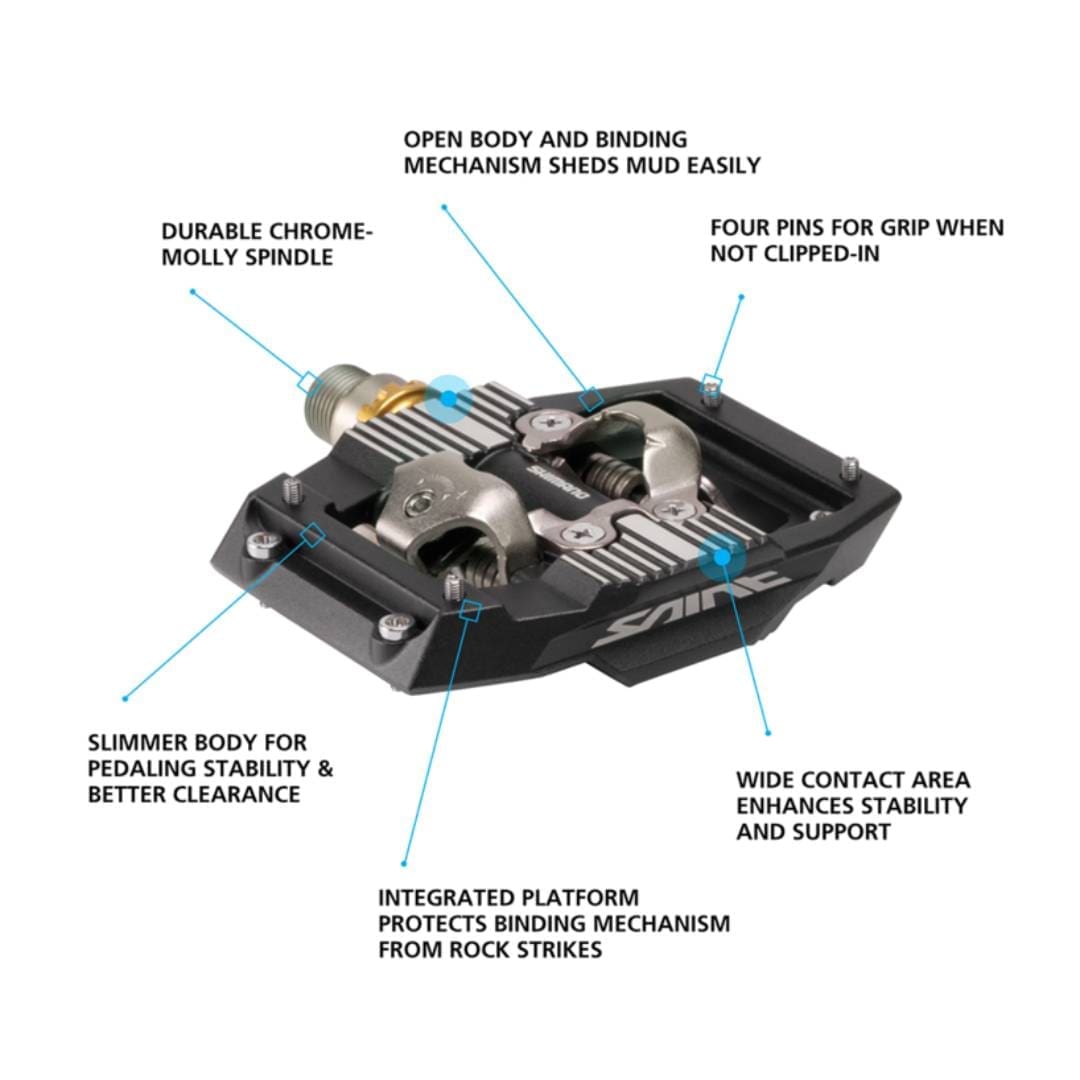 OPEN BODY AND BINDING MECHANISM SHEDS MUD EASILY

DURABLE CHROME-MOLLY SPINDLE

FOUR PINS FOR GRIP WHEN NOT CLIPPED-IN

SHIMANO

SAINT

SLIMMER BODY FOR PEDALING STABILITY & BETTER CLEARANCE

WIDE CONTACT AREA ENHANCES STABILITY AND SUPPORT

INTEGRATED PLATFORM PROTECTS BINDING MECHANISM FROM ROCK STRIKES